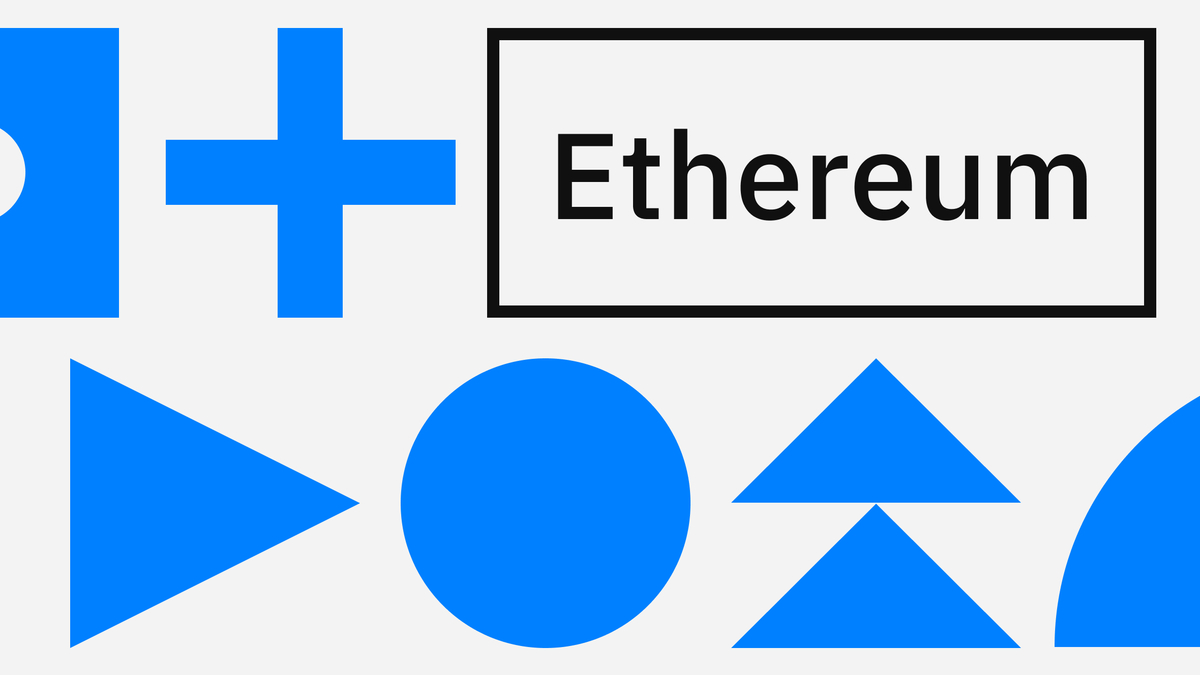 Ethereum