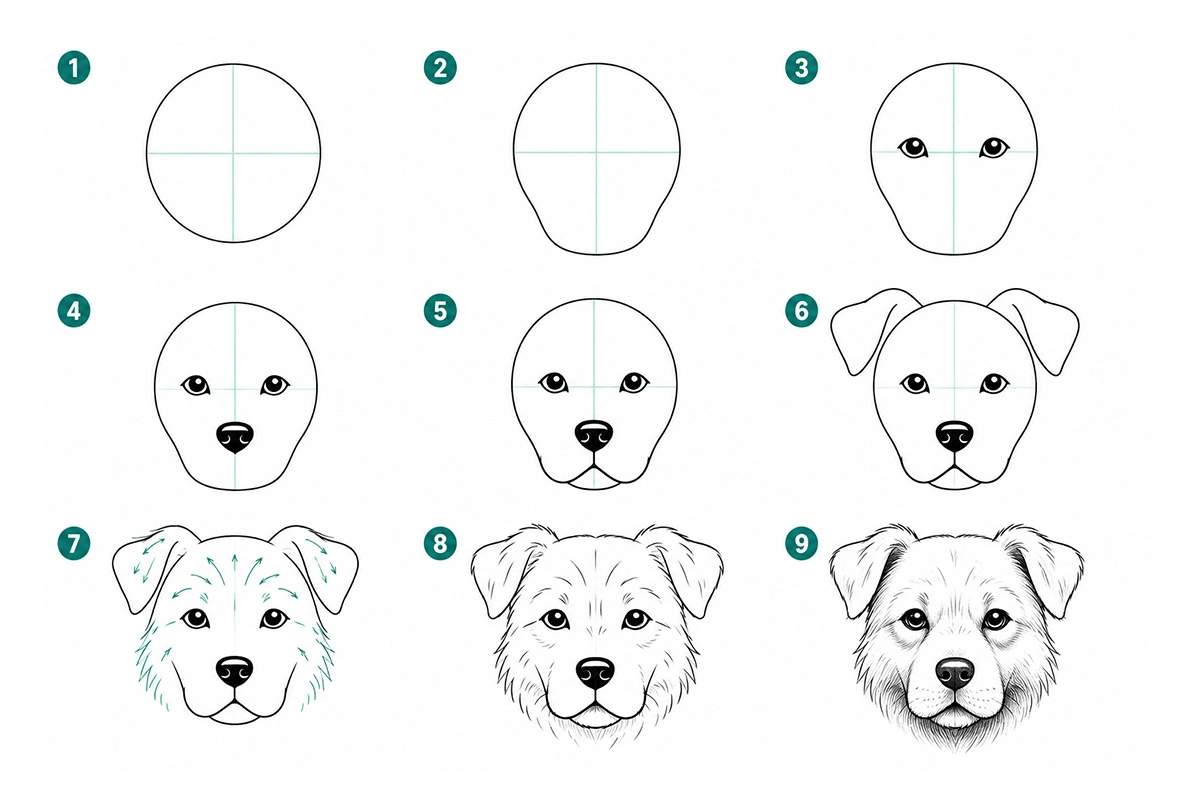 1

2

3

4

5

6

7

8

9