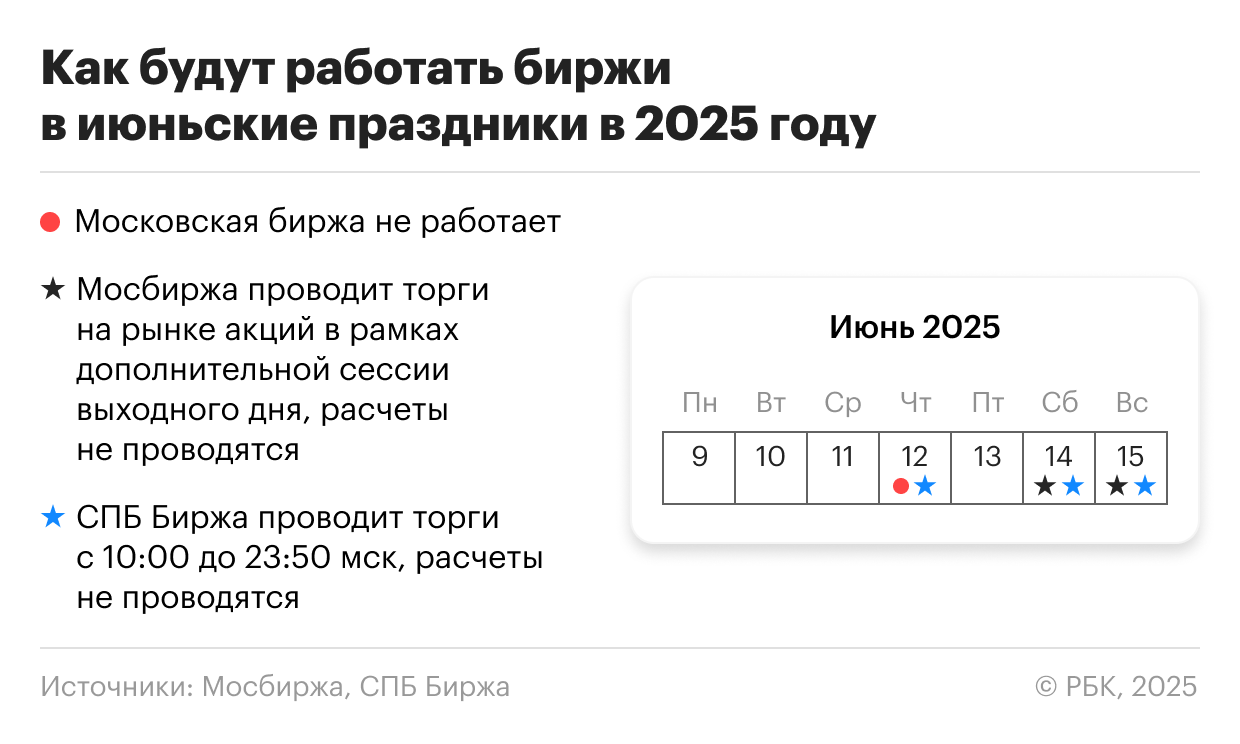 Как будут работать биржи в июньские праздники в 2025 году

● Московская биржа не работает

★ Мосбиржа проводит торги на рынке акций в рамках дополнительной сессии выходного дня, расчеты не проводятся

★ СПБ Биржа проводит торги с 10:00 до 23:50 мск, расчеты не проводятся

Июнь 2025

| Пн | Вт | Ср | Чт | Пт | Сб | Вс |
|---|---|---|---|---|---|---|
| 9 | 10 | 11 | 12 ●★ | 13 | 14 ★★ | 15 ★★ |

Источники: Мосбиржа, СПБ Биржа

© РБК, 2025