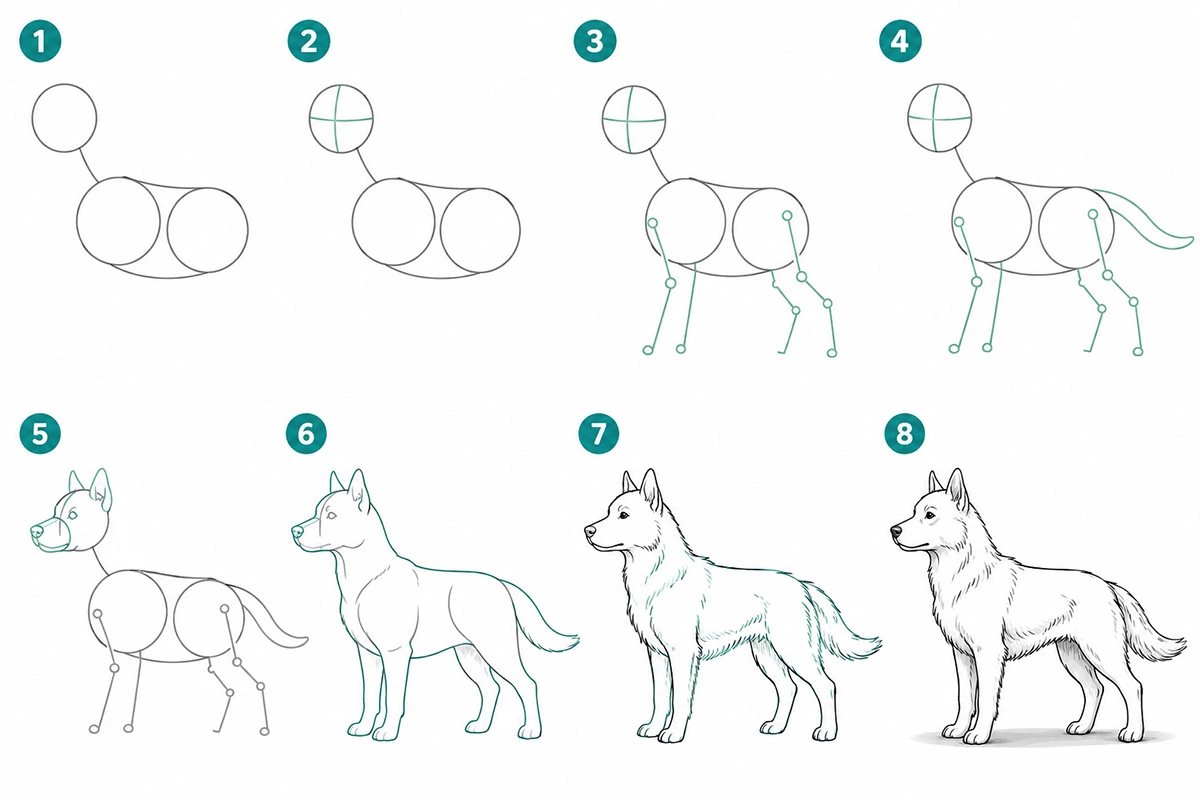 1
2
3
4
5
6
7
8