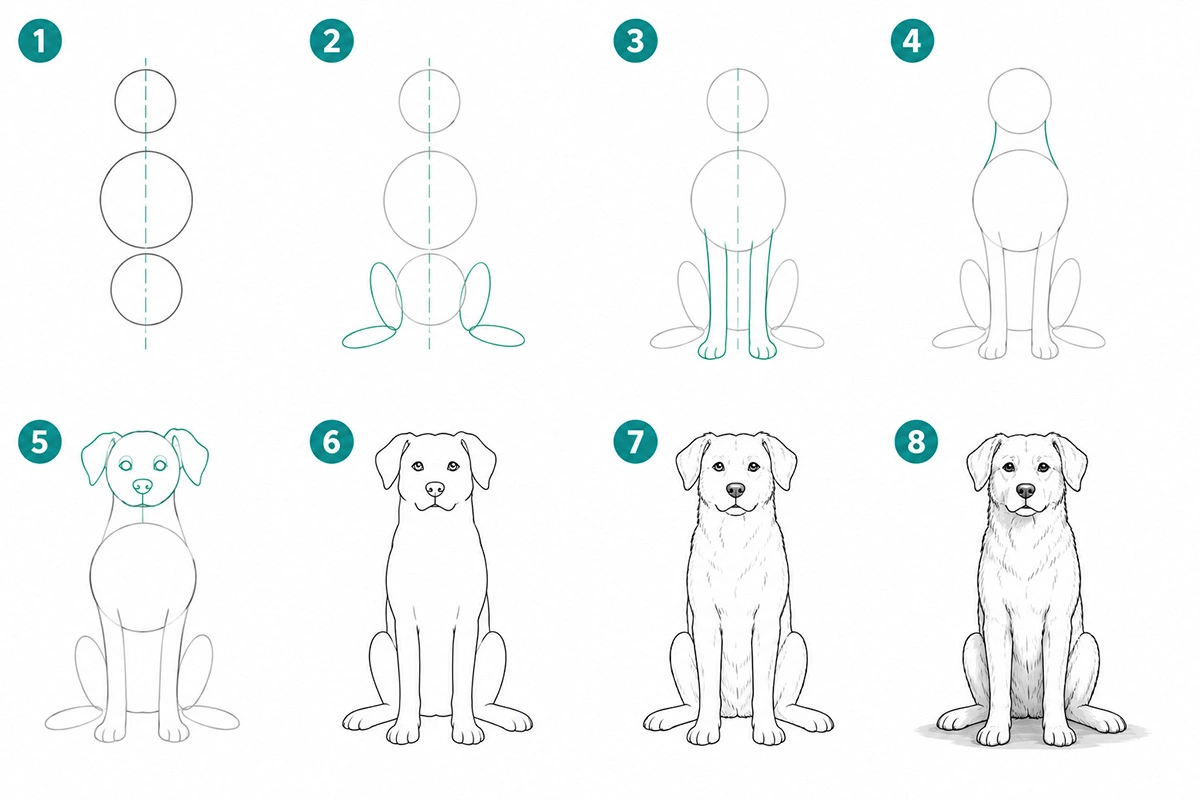 1

2

3

4

5

6

7

8