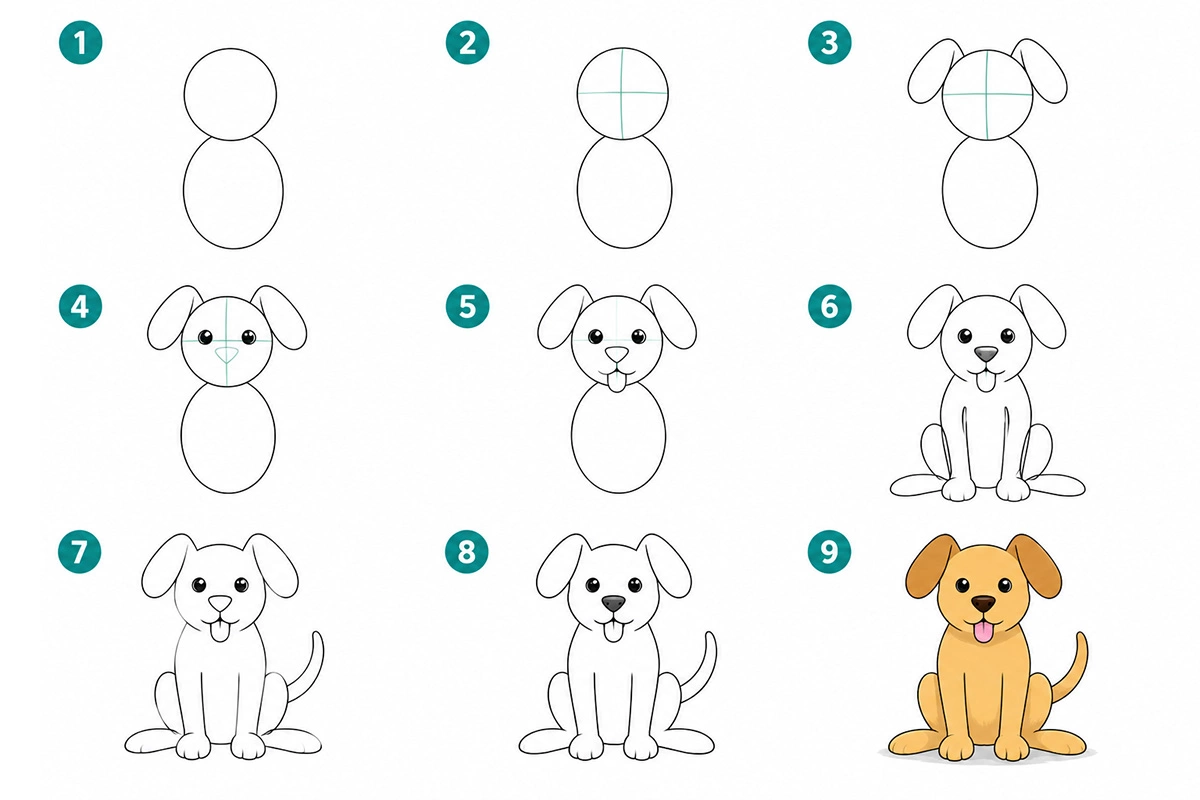 1

2

3

4

5

6

7

8

9